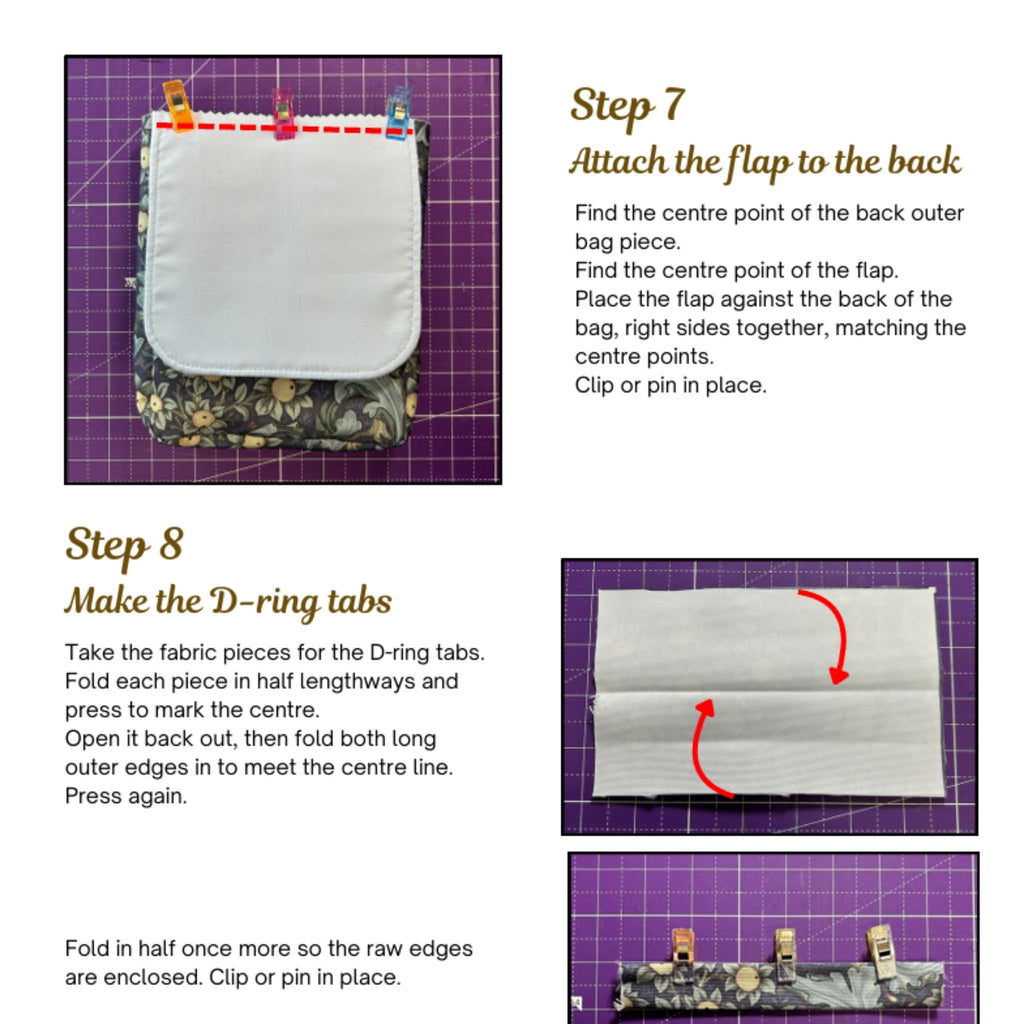 Step 7
Attach the flap to the back

Find the centre point of the back outer bag piece.
Find the centre point of the flap.
Place the flap against the back of the bag, right sides together, matching the centre points.
Clip or pin in place.

Step 8
Make the D-ring tabs

Take the fabric pieces for the D-ring tabs.
Fold each piece in half lengthways and press to mark the centre.
Open it back out, then fold both long outer edges in to meet the centre line.
Press again.

Fold in half once more so the raw edges are enclosed. Clip or pin in place.