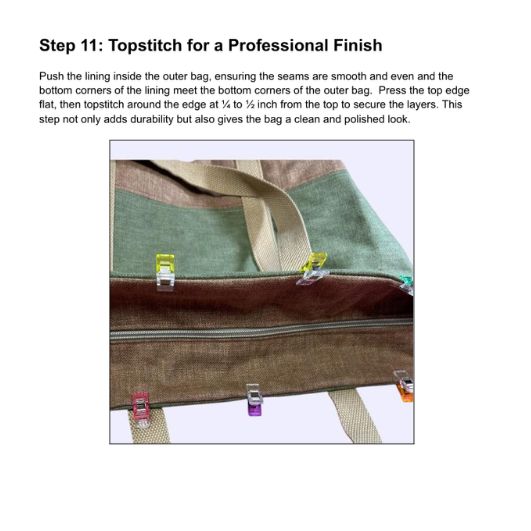 Step 11: Topstitch for a Professional Finish

Push the lining inside the outer bag, ensuring the seams are smooth and even and the bottom corners of the lining meet the bottom corners of the outer bag.  Press the top edge flat, then topstitch around the edge at ¼ to ½ inch from the top to secure the layers. This step not only adds durability but also gives the bag a clean and polished look.