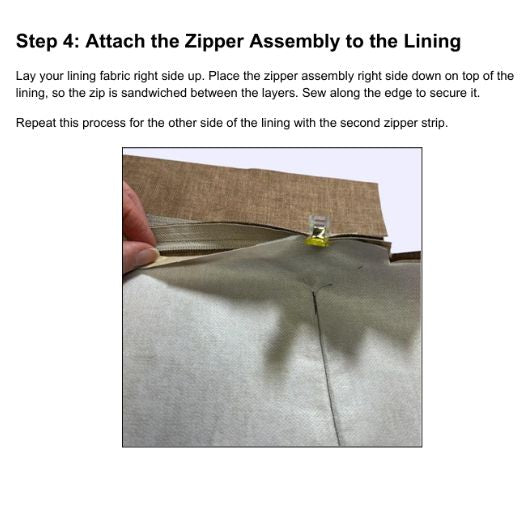 Step 4: Attach the Zipper Assembly to the Lining

Lay your lining fabric right side up. Place the zipper assembly right side down on top of the lining, so the zip is sandwiched between the layers. Sew along the edge to secure it.

Repeat this process for the other side of the lining with the second zipper strip.