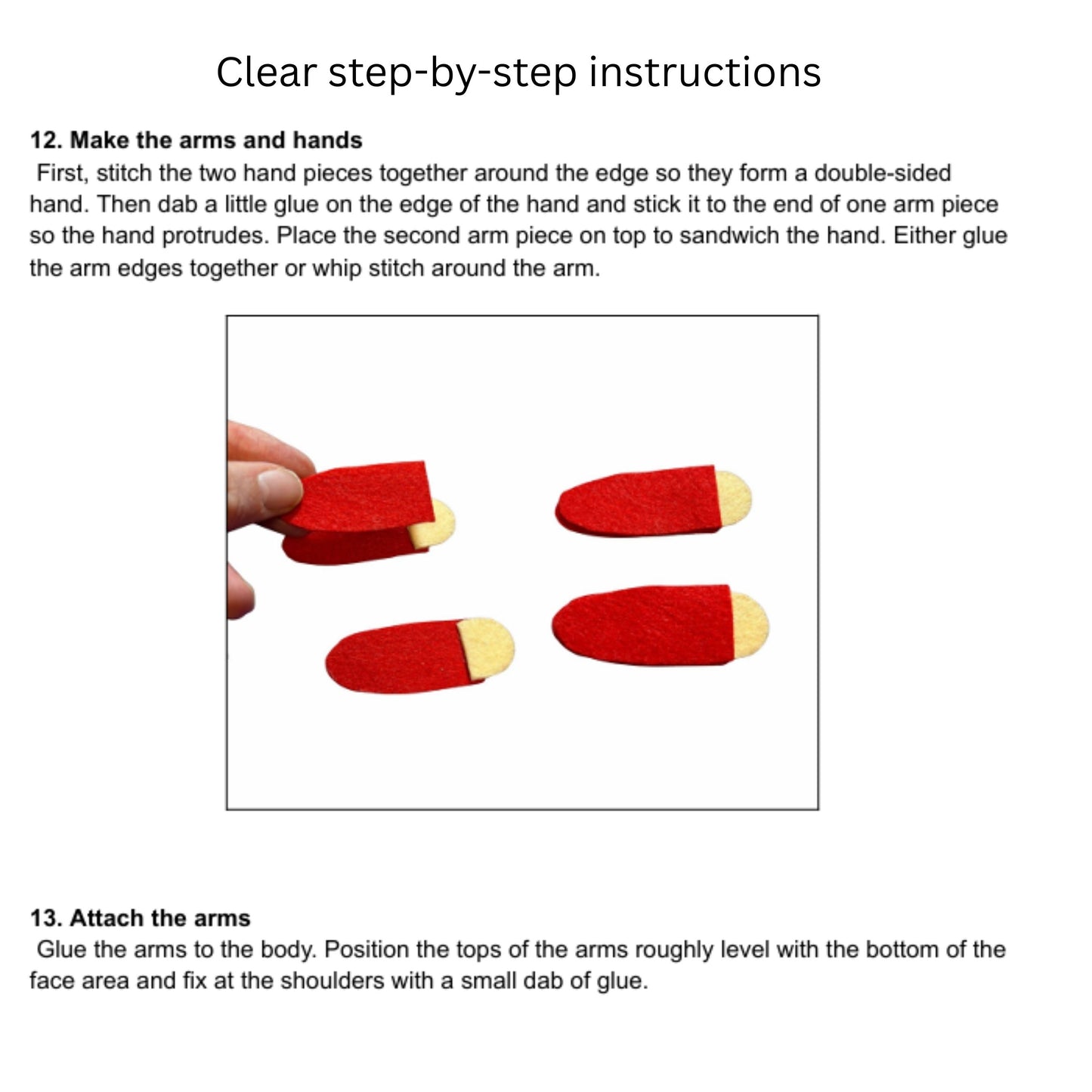 Clear step-by-step instructions

12. Make the arms and hands
First, stitch the two hand pieces together around the edge so they form a double-sided hand. Then dab a little glue on the edge of the hand and stick it to the end of one arm piece so the hand protrudes. Place the second arm piece on top to sandwich the hand. Either glue the arm edges together or whip stitch around the arm.

13. Attach the arms
Glue the arms to the body. Position the tops of the arms roughly level with the bottom of the face area and fix at the shoulders with a small dab of glue.